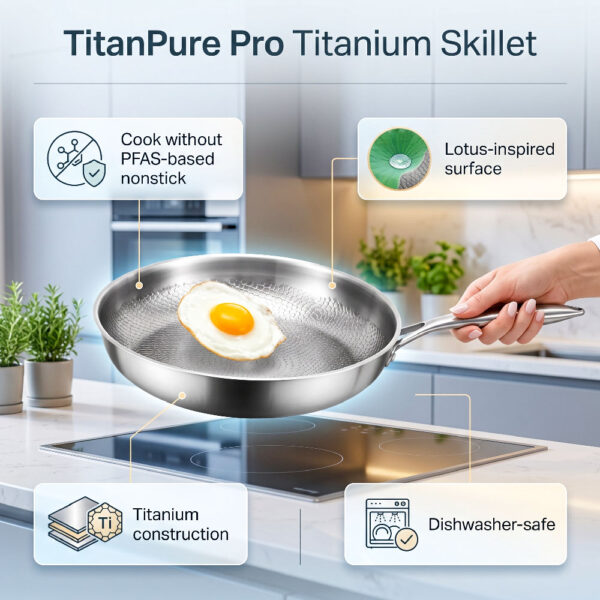 TitanPure Pro Titanium Skillet

Cook without PFAS-based nonstick

Lotus-inspired surface

Ti

Titanium construction

Dishwasher-safe