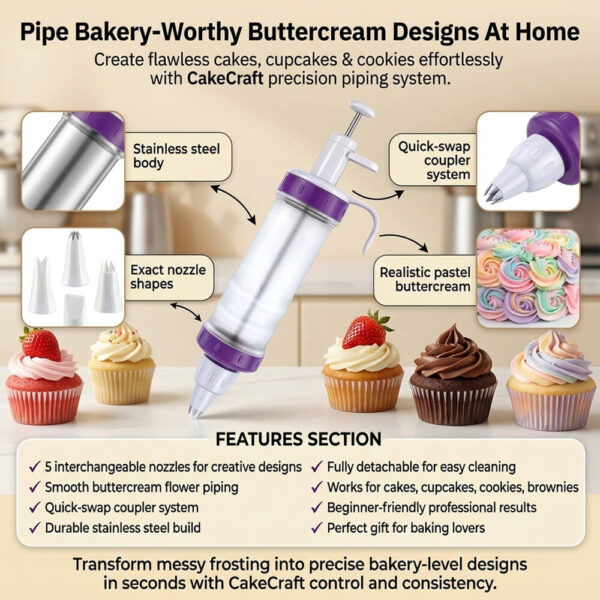 Pipe Bakery-Worthy Buttercream Designs At Home

Create flawless cakes, cupcakes & cookies effortlessly with CakeCraft precision piping system.

Stainless steel body

Exact nozzle shapes

Quick-swap coupler system

Realistic pastel buttercream

FEATURES SECTION

✓ 5 interchangeable nozzles for creative designs
✓ Smooth buttercream flower piping
✓ Quick-swap coupler system
✓ Durable stainless steel build

✓ Fully detachable for easy cleaning
✓ Works for cakes, cupcakes, cookies, brownies
✓ Beginner-friendly professional results
✓ Perfect gift for baking lovers

Transform messy frosting into precise bakery-level designs in seconds with CakeCraft control and consistency.