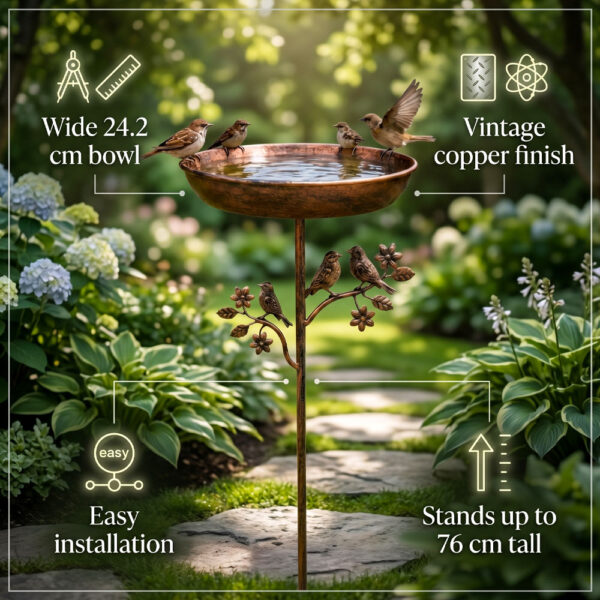 Wide 24.2 cm bowl

Vintage copper finish

easy

Easy installation

Stands up to 76 cm tall