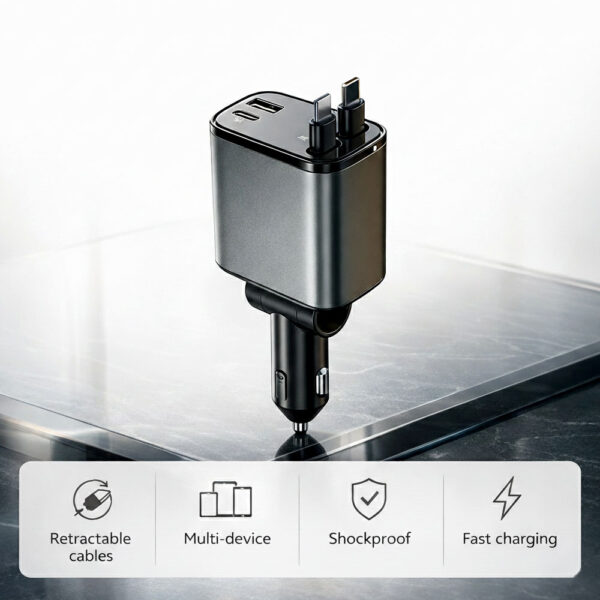 Retractable cables

Multi-device

Shockproof

Fast charging