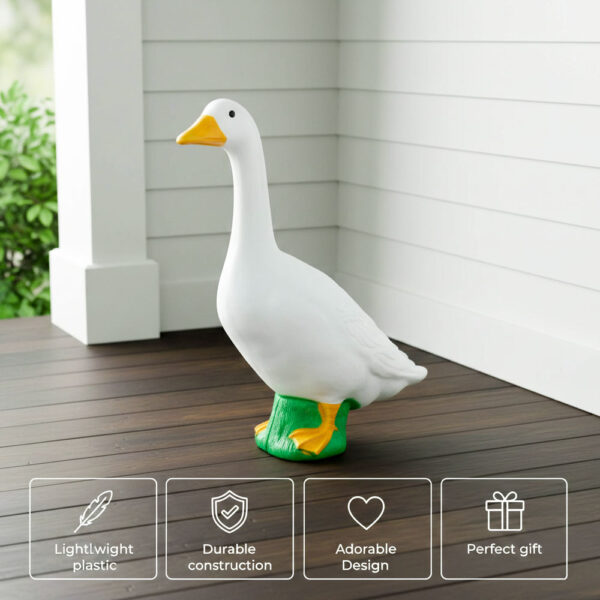 Lightlwight plastic

Durable construction

Adorable Design

Perfect gift