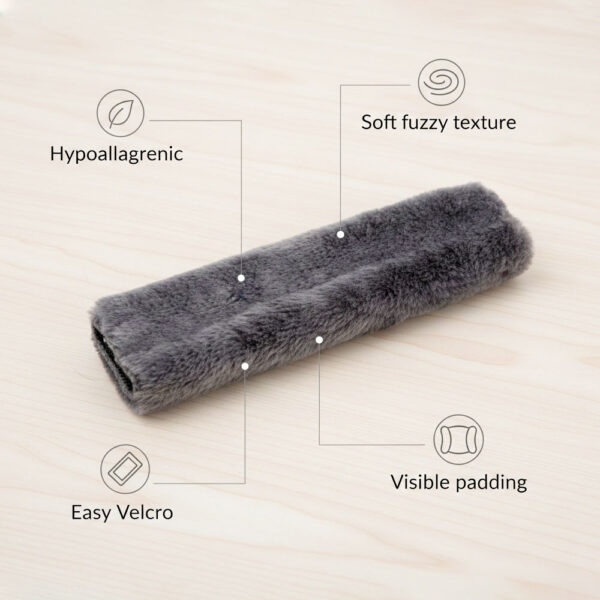 Hypoallagrenic

Soft fuzzy texture

Easy Velcro

Visible padding