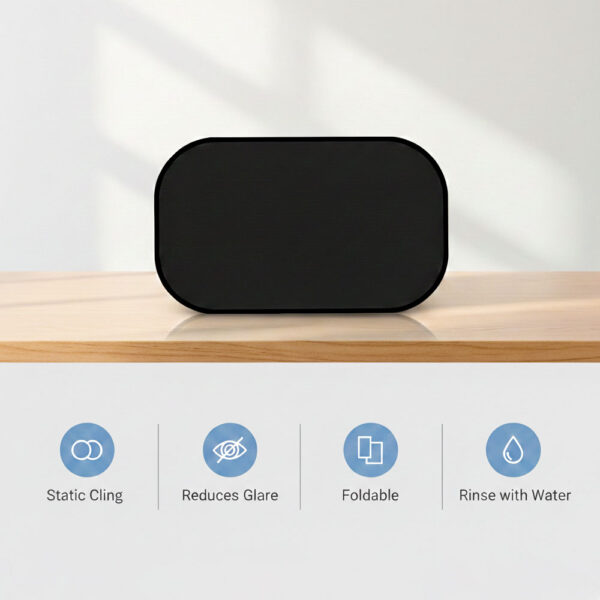 Static Cling

Reduces Glare

Foldable

Rinse with Water