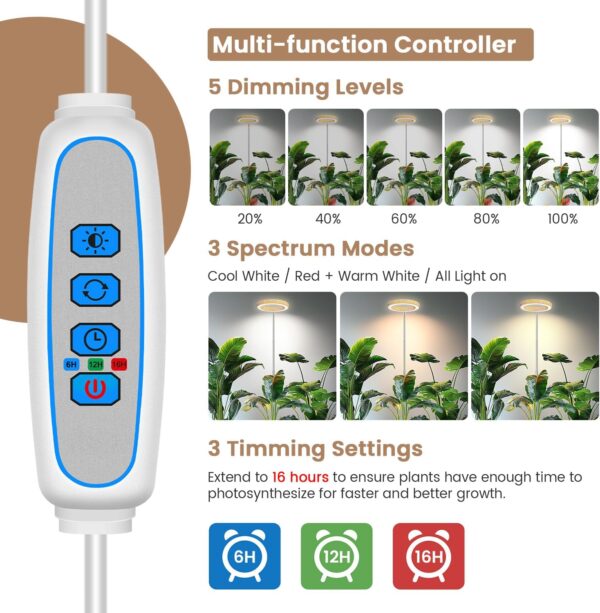 6H 12H 16H

Multi-function Controller

5 Dimming Levels

20% 40% 60% 80% 100%

3 Spectrum Modes

Cool White / Red + Warm White / All Light on

3 Timming Settings

Extend to 16 hours to ensure plants have enough time to photosynthesize for faster and better growth.

6H 12H 16H