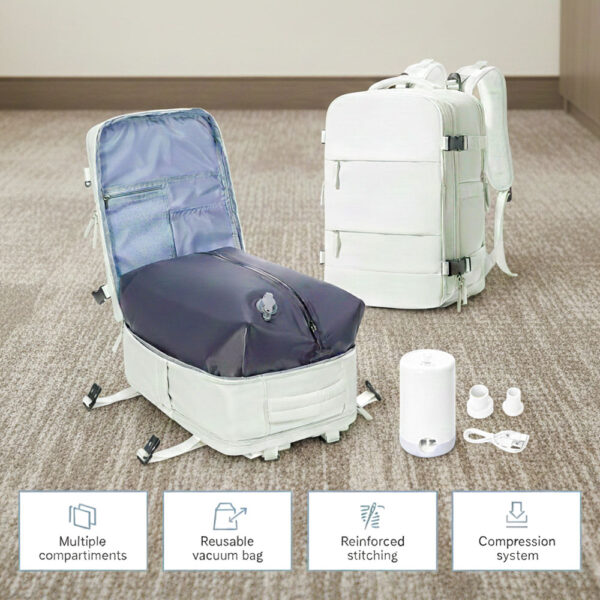 Multiple compartments

Reusable vacuum bag

Reinforced stitching

Compression system