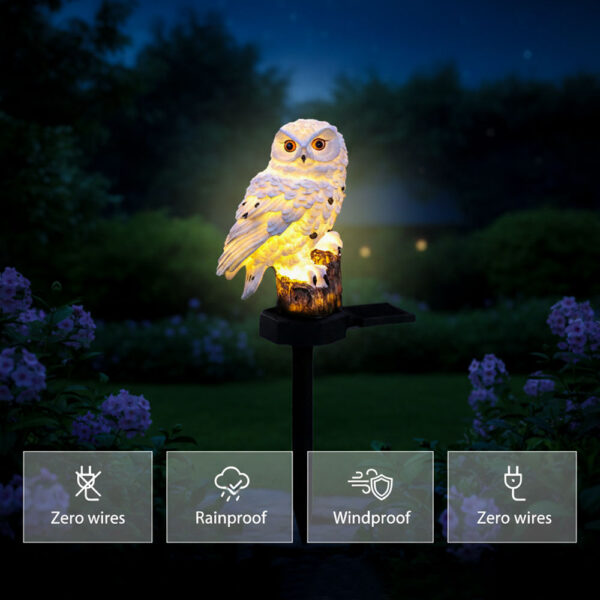 Zero wires

Rainproof

Windproof

Zero wires