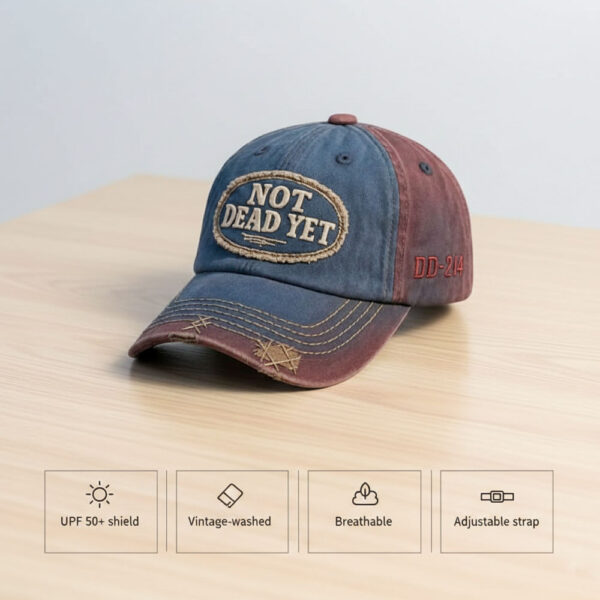 NOT DEAD YET

DD-214

UPF 50+ shield

Vintage-washed

Breathable

Adjustable strap