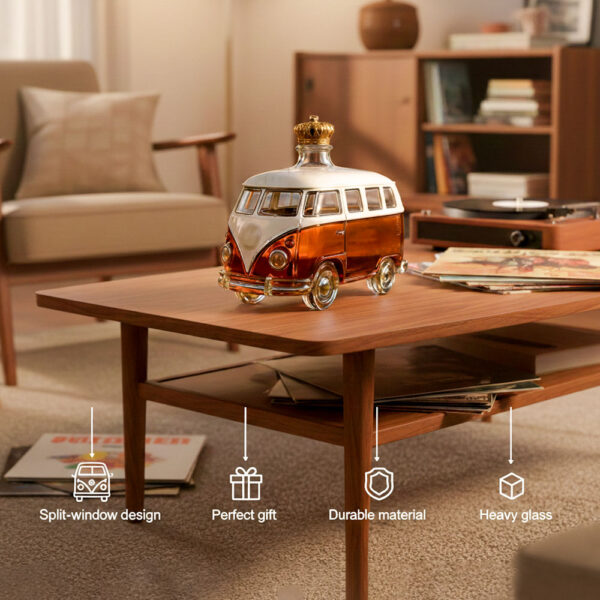 Split-window design

Perfect gift

Durable material

Heavy glass