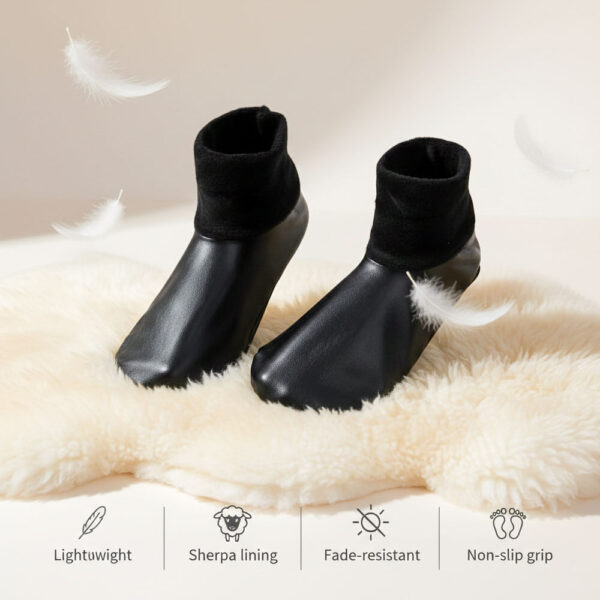 Lightuwight

Sherpa lining

Fade-resistant

Non-slip grip