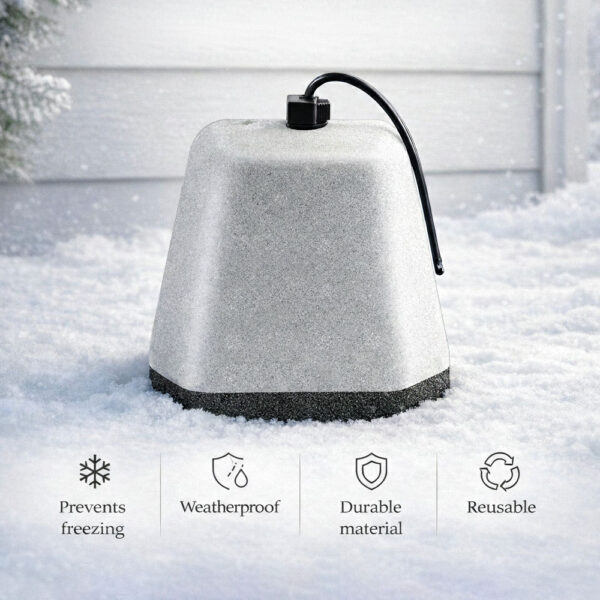 Prevents freezing

Weatherproof

Durable material

Reusable