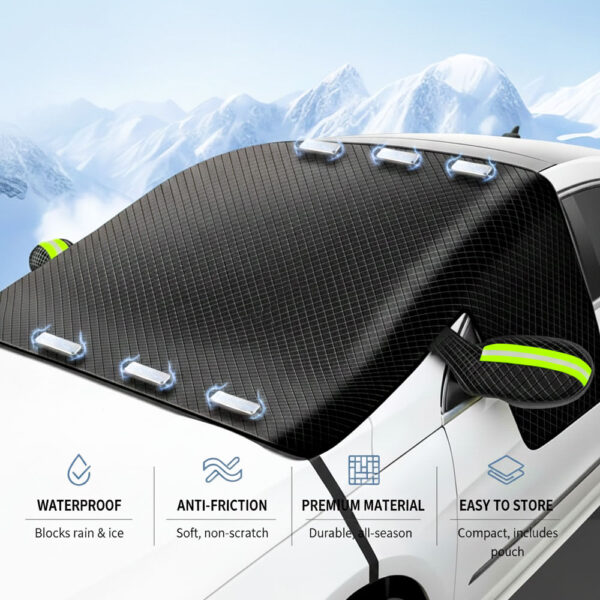 WATERPROOF
Blocks rain & ice

ANTI-FRICTION
Soft, non-scratch

PREMIUM MATERIAL
Durable, all-season

EASY TO STORE
Compact, includes pouch