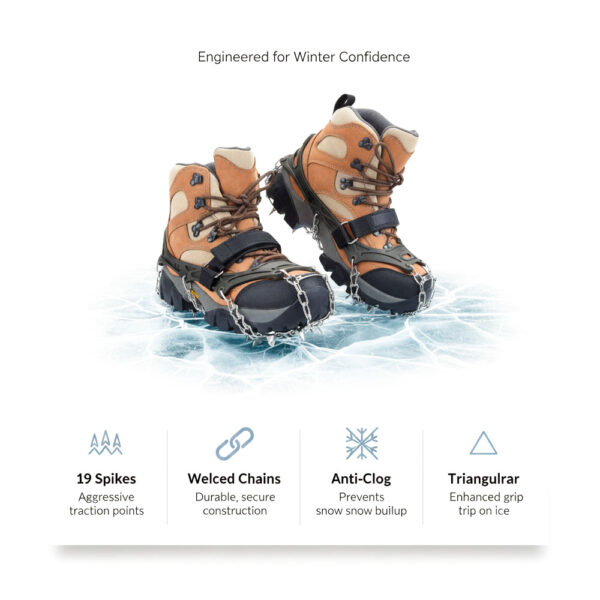 Engineered for Winter Confidence

19 Spikes
Aggressive traction points

Welced Chains
Durable, secure construction

Anti-Clog
Prevents snow snow builup

Triangulrar
Enhanced grip trip on ice