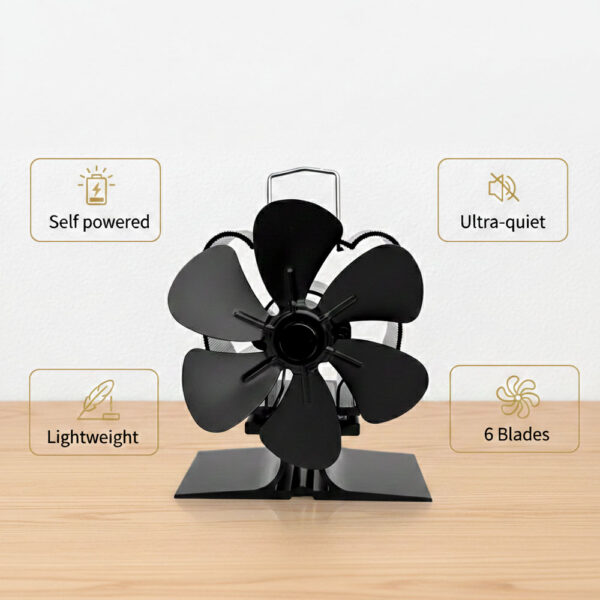 Self powered

Ultra-quiet

Lightweight

6 Blades