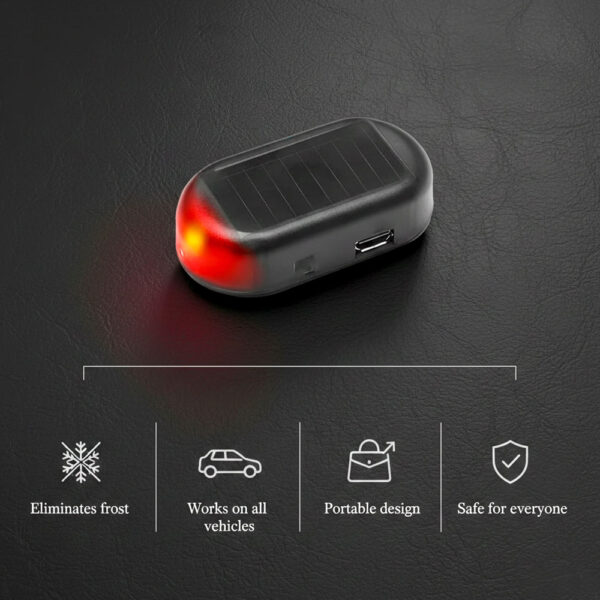 Eliminates frost

Works on all vehicles

Portable design

Safe for everyone