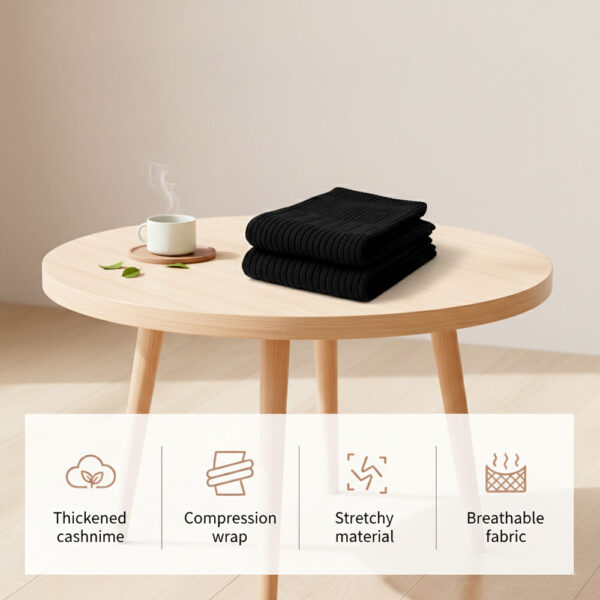 Thickened cashnime

Compression wrap

Stretchy material

Breathable fabric