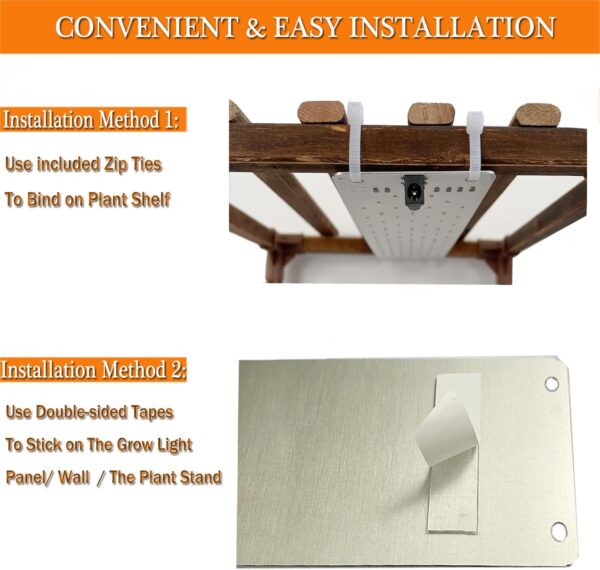 CONVENIENT & EASY INSTALLATION

Installation Method 1:

Use included Zip Ties

To Bind on Plant Shelf

Installation Method 2:

Use Double-sided Tapes

To Stick on The Grow Light

Panel/ Wall / The Plant Stand