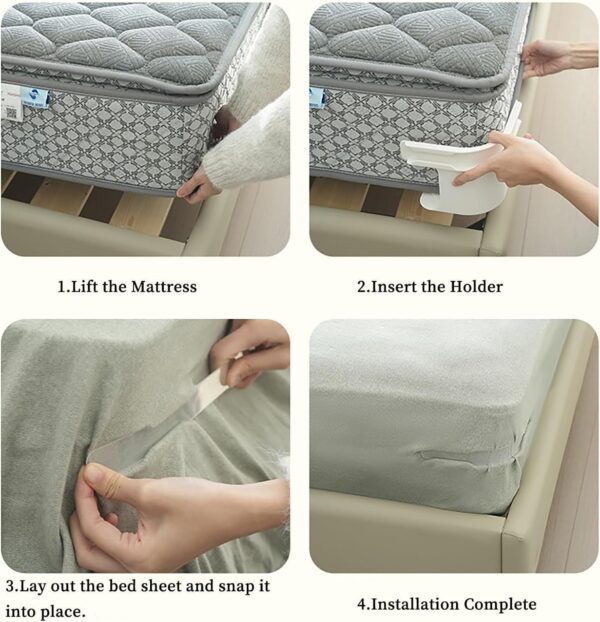 1.Lift the Mattress

2.Insert the Holder

3.Lay out the bed sheet and snap it into place.

4.Installation Complete