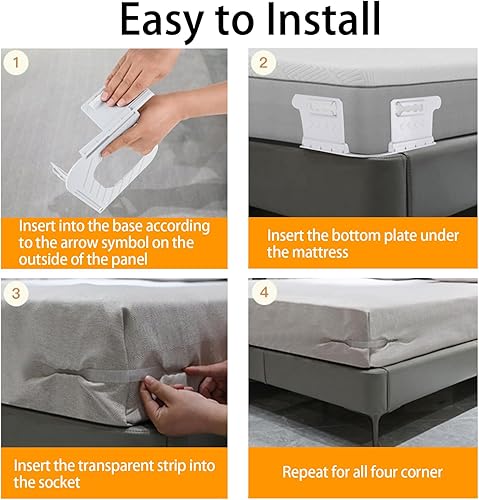 Easy to Install

1

Insert into the base according to the arrow symbol on the outside of the panel

2

Insert the bottom plate under the mattress

3

Insert the transparent strip into the socket

4

Repeat for all four corner