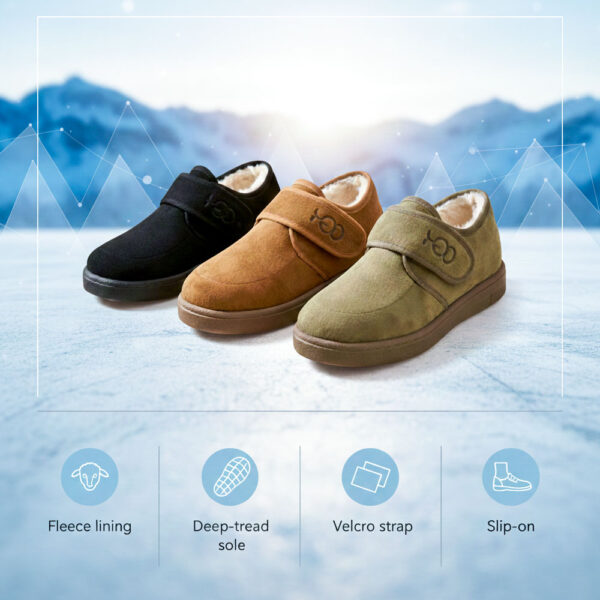 Fleece lining

Deep-tread sole

Velcro strap

Slip-on