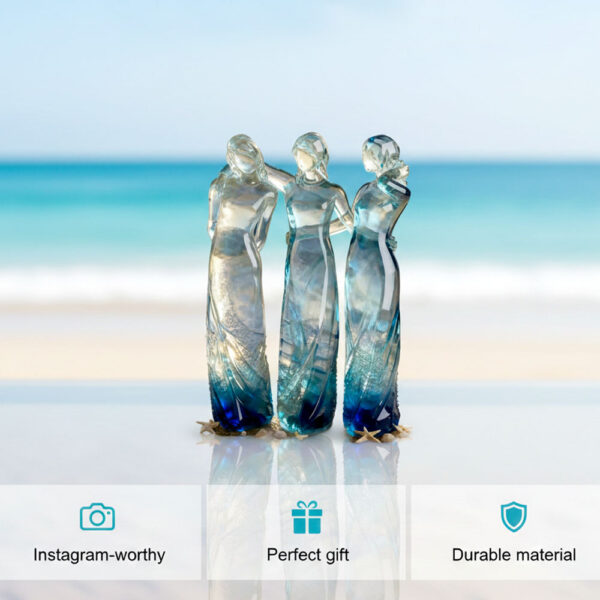 Instagram-worthy

Perfect gift

Durable material