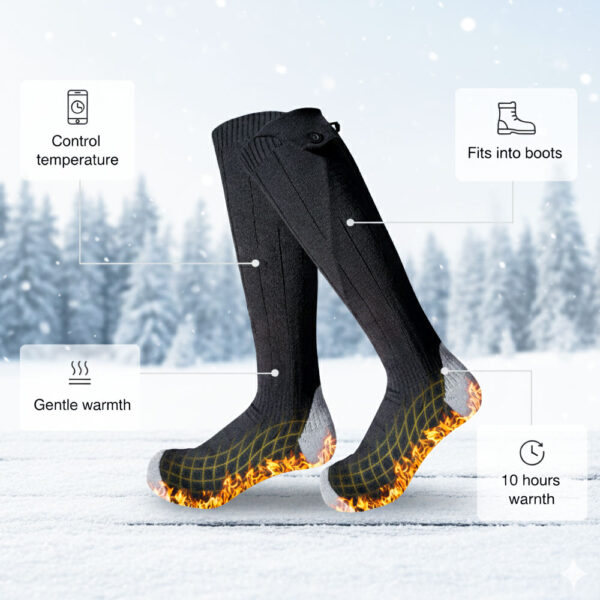 Control temperature

Fits into boots

Gentle warmth

10 hours warnth