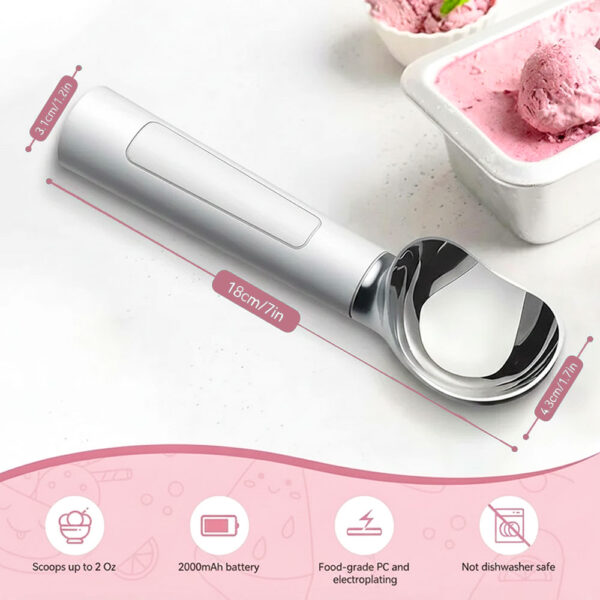 3.1cm/1.2in

18cm/7in

4.3cm/1.7in

Scoops up to 2 Oz

2000mAh battery

Food-grade PC and electroplating

Not dishwasher safe