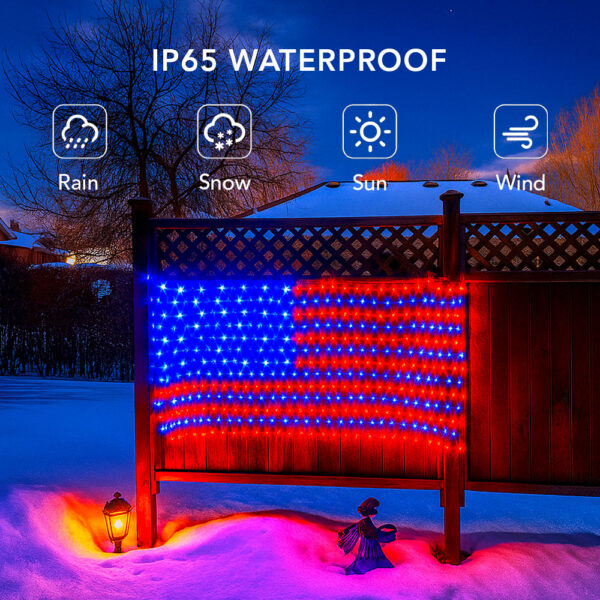 IP65 WATERPROOF

Rain

Snow

Sun

Wind