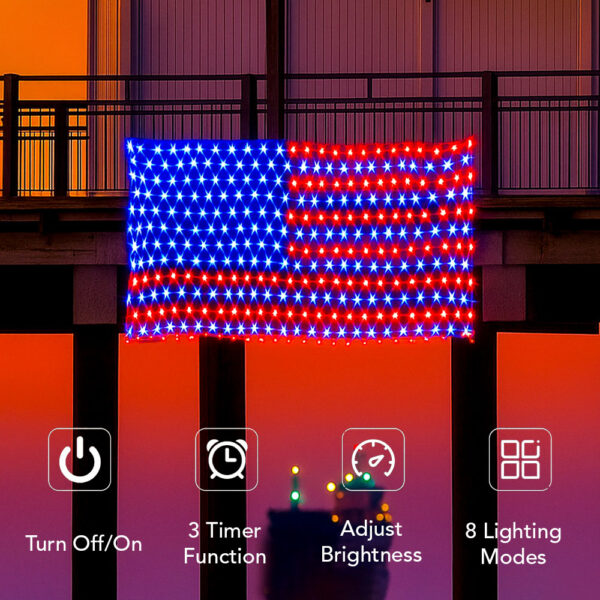 Turn Off/On

3 Timer Function

Adjust Brightness

8 Lighting Modes