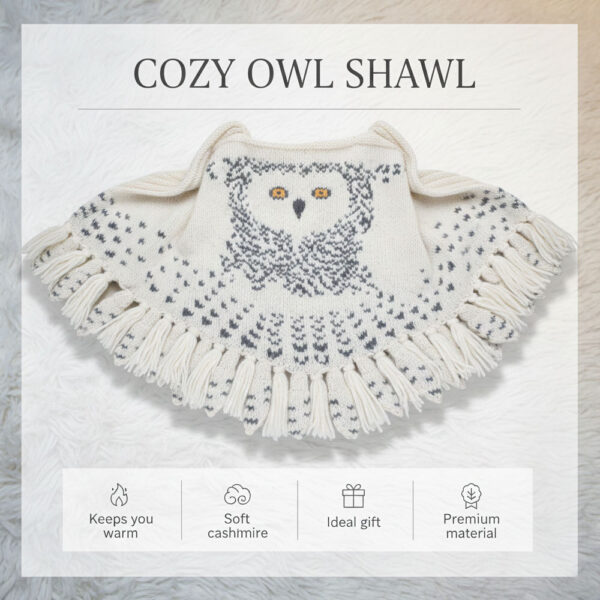 COZY OWL SHAWL

Keeps you warm

Soft cashmire

Ideal gift

Premium material