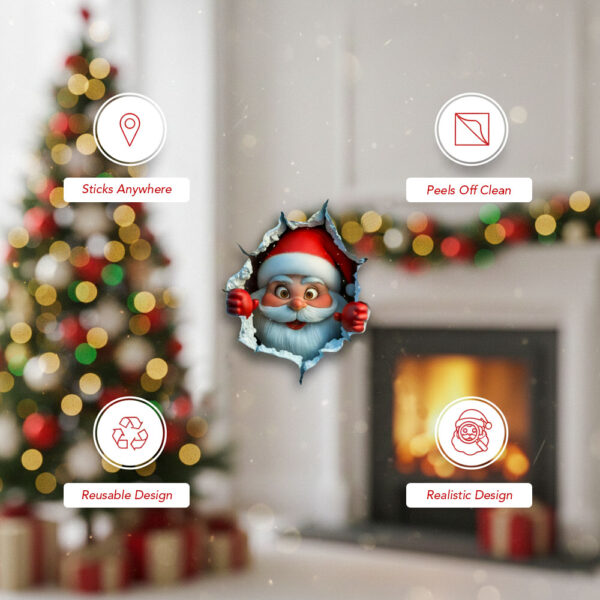 Sticks Anywhere

Peels Off Clean

Reusable Design

Realistic Design