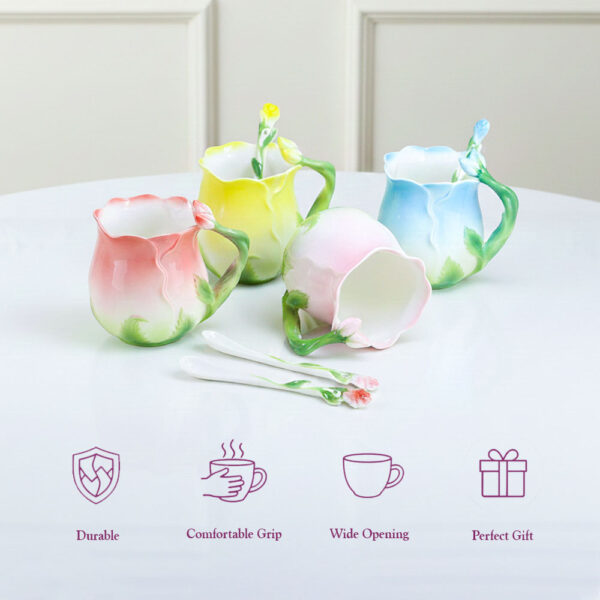 Durable

Comfortable Grip

Wide Opening

Perfect Gift