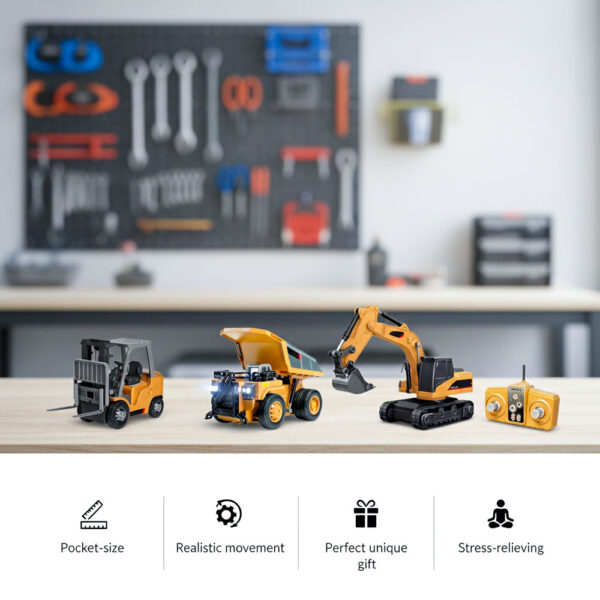 Pocket-size

Realistic movement

Perfect unique gift

Stress-relieving