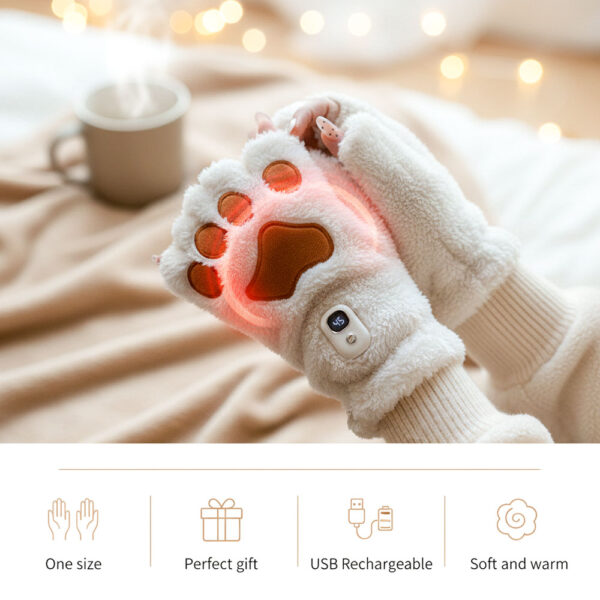 45

One size

Perfect gift

USB Rechargeable

Soft and warm