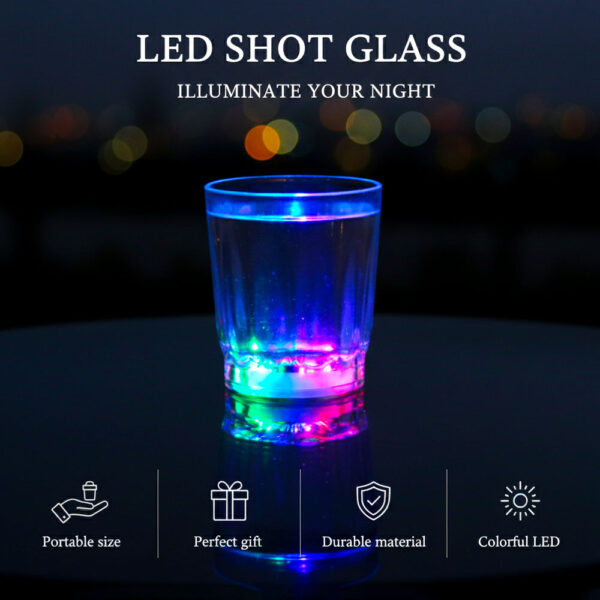 LED SHOT GLASS

ILLUMINATE YOUR NIGHT

Portable size

Perfect gift

Durable material

Colorful LED