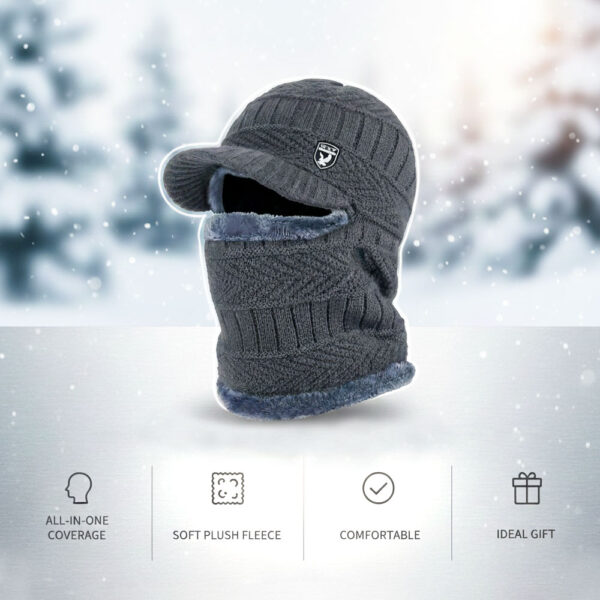 ALL-IN-ONE COVERAGE

SOFT PLUSH FLEECE

COMFORTABLE

IDEAL GIFT