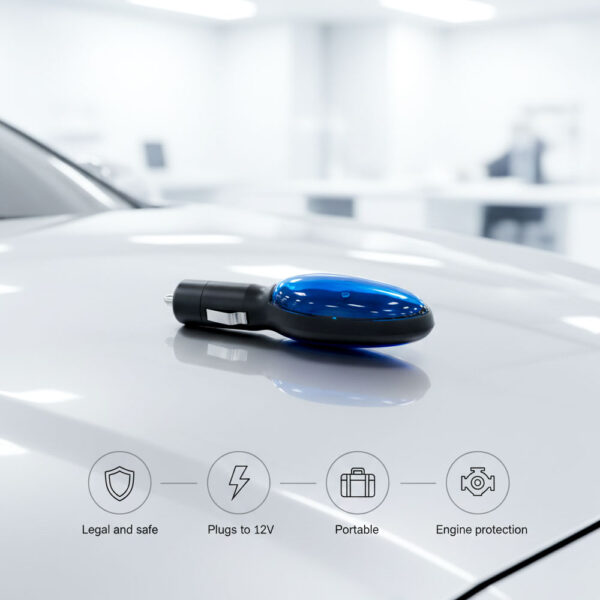 Legal and safe

Plugs to 12V

Portable

Engine protection