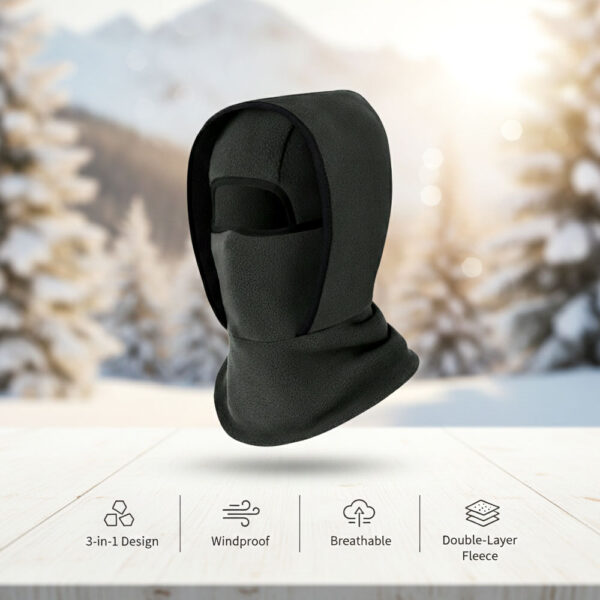 3-in-1 Design

Windproof

Breathable

Double-Layer Fleece