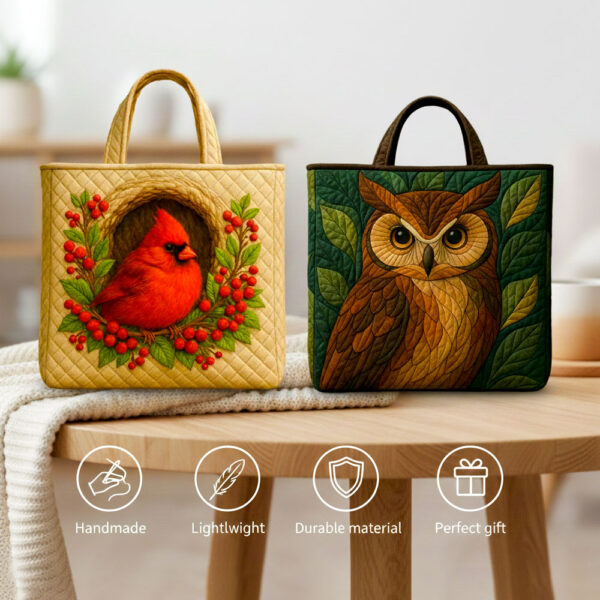 Handmade

Lightlwight

Durable material

Perfect gift