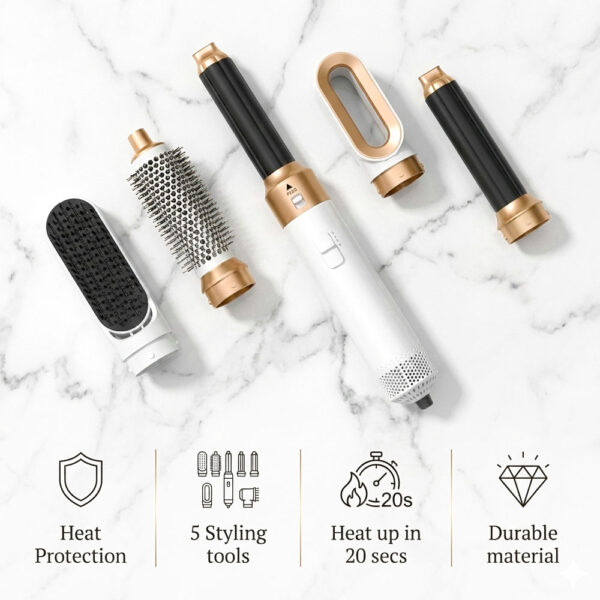 Heat Protection

5 Styling tools

20s

Heat up in 20 secs

Durable material