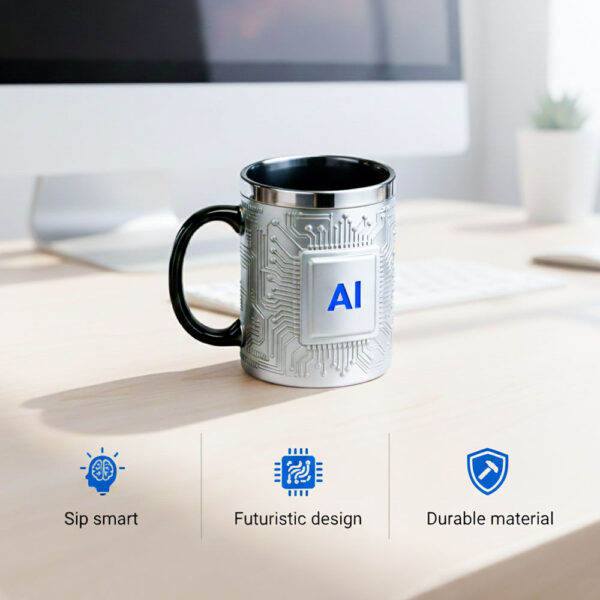 AI

Sip smart

Futuristic design

Durable material