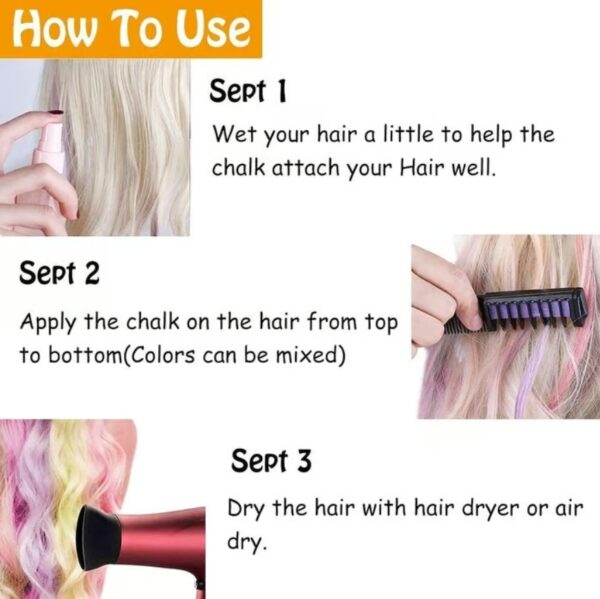 How To Use

Sept 1

Wet your hair a little to help the chalk attach your Hair well.

Sept 2

Apply the chalk on the hair from top to bottom(Colors can be mixed)

Sept 3

Dry the hair with hair dryer or air dry.