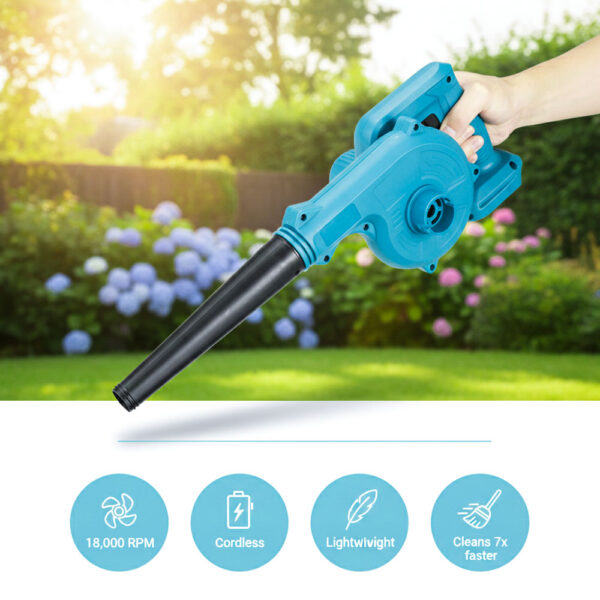 18,000 RPM

Cordless

Lightwlvight

Cleans 7x faster