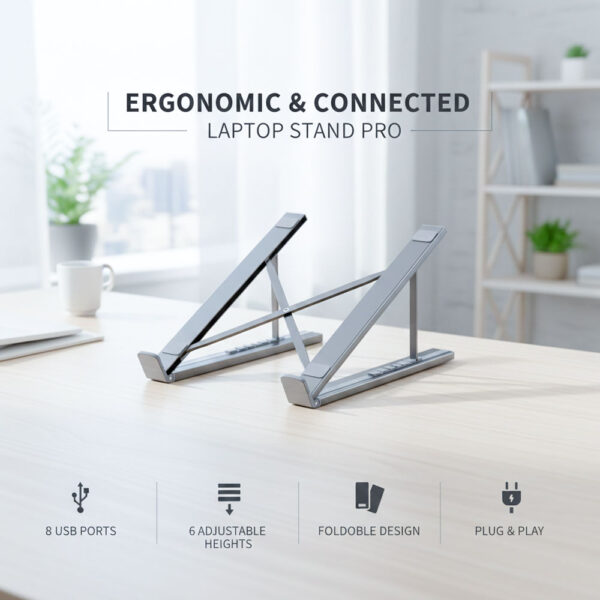 ERGONOMIC & CONNECTED
LAPTOP STAND PRO

8 USB PORTS

6 ADJUSTABLE HEIGHTS

FOLDOBLE DESIGN

PLUG & PLAY