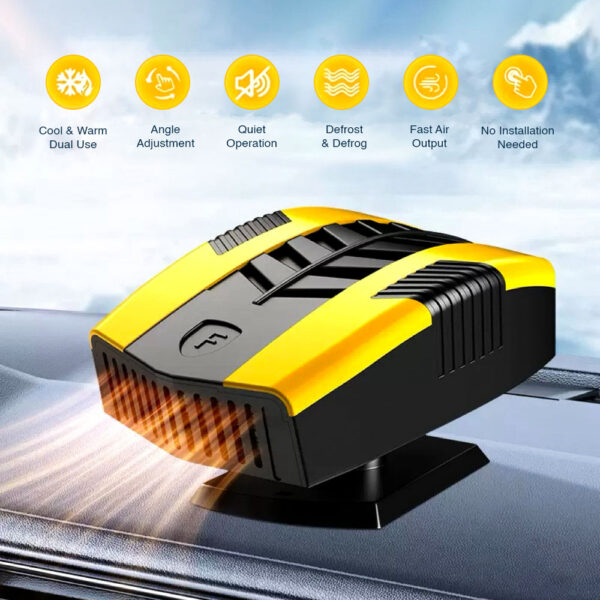 Cool & Warm Dual Use

Angle Adjustment

Quiet Operation

Defrost & Defrog

Fast Air Output

No Installation Needed