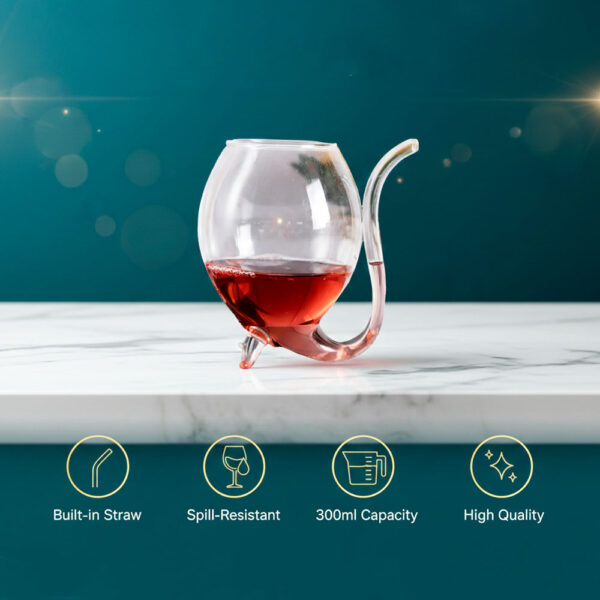 Built-in Straw

Spill-Resistant

300ml Capacity

High Quality