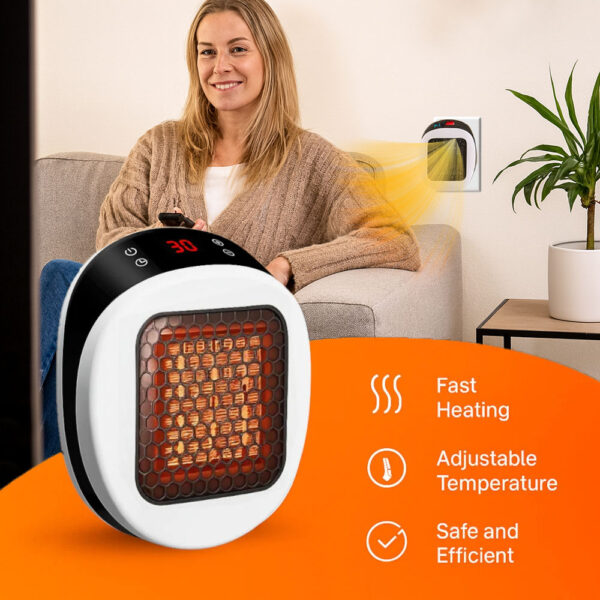 30

Fast Heating

Adjustable Temperature

Safe and Efficient