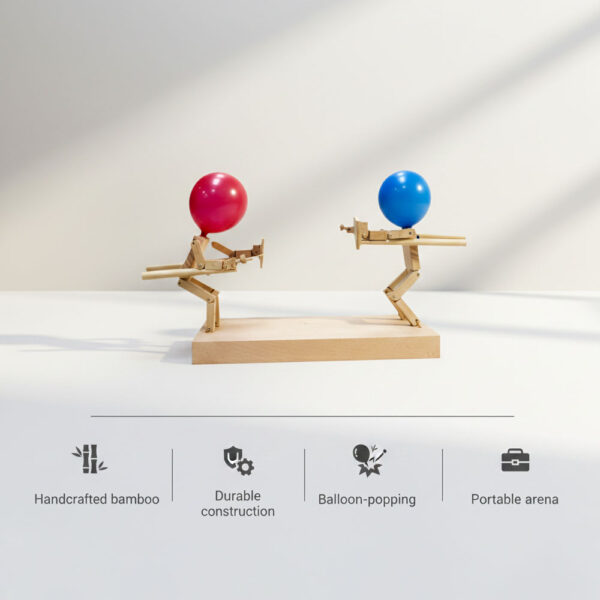 Handcrafted bamboo

Durable construction

Balloon-popping

Portable arena