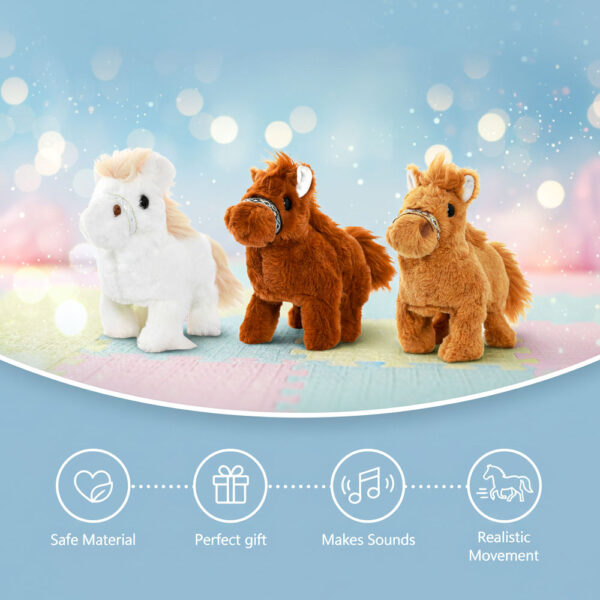 Safe Material

Perfect gift

Makes Sounds

Realistic Movement