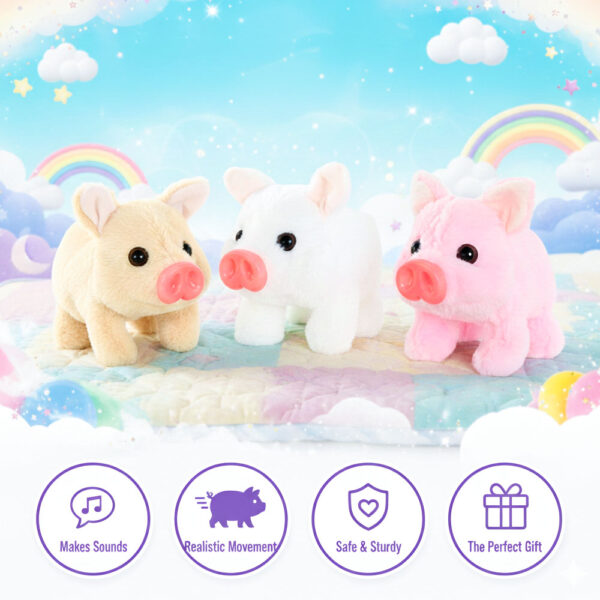 Makes Sounds

Realistic Movement

Safe & Sturdy

The Perfect Gift