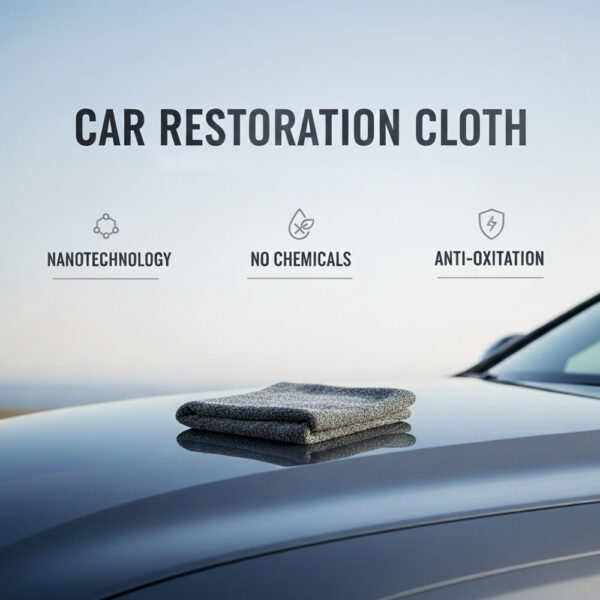 CAR RESTORATION CLOTH

NANOTECHNOLOGY

NO CHEMICALS

ANTI-OXITATION